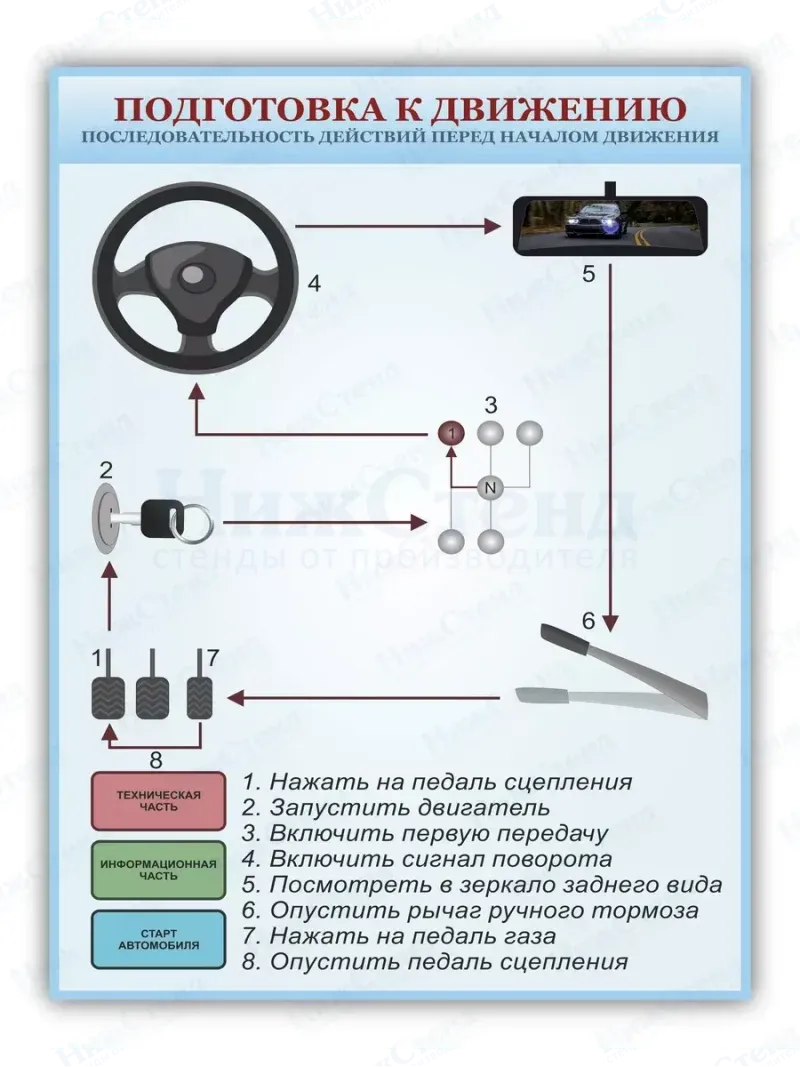 ПОДГОТОВКА К ДВИЖЕНИЮ
ПОСЛЕДОВАТЕЛЬНОСТЬ ДЕЙСТВИЙ ПЕРЕД НАЧАЛОМ ДВИЖЕНИЯ

4

5

3

1

N

2

НижСтенд
стенды от производителя

6

1

7

8

ТЕХНИЧЕСКАЯ ЧАСТЬ

ИНФОРМАЦИОННАЯ ЧАСТЬ

СТАРТ АВТОМОБИЛЯ

1. Нажать на педаль сцепления
2. Запустить двигатель
3. Включить первую передачу
4. Включить сигнал поворота
5. Посмотреть в зеркало заднего вида
6. Опустить рычаг ручного тормоза
7. Нажать на педаль газа
8. Опустить педаль сцепления