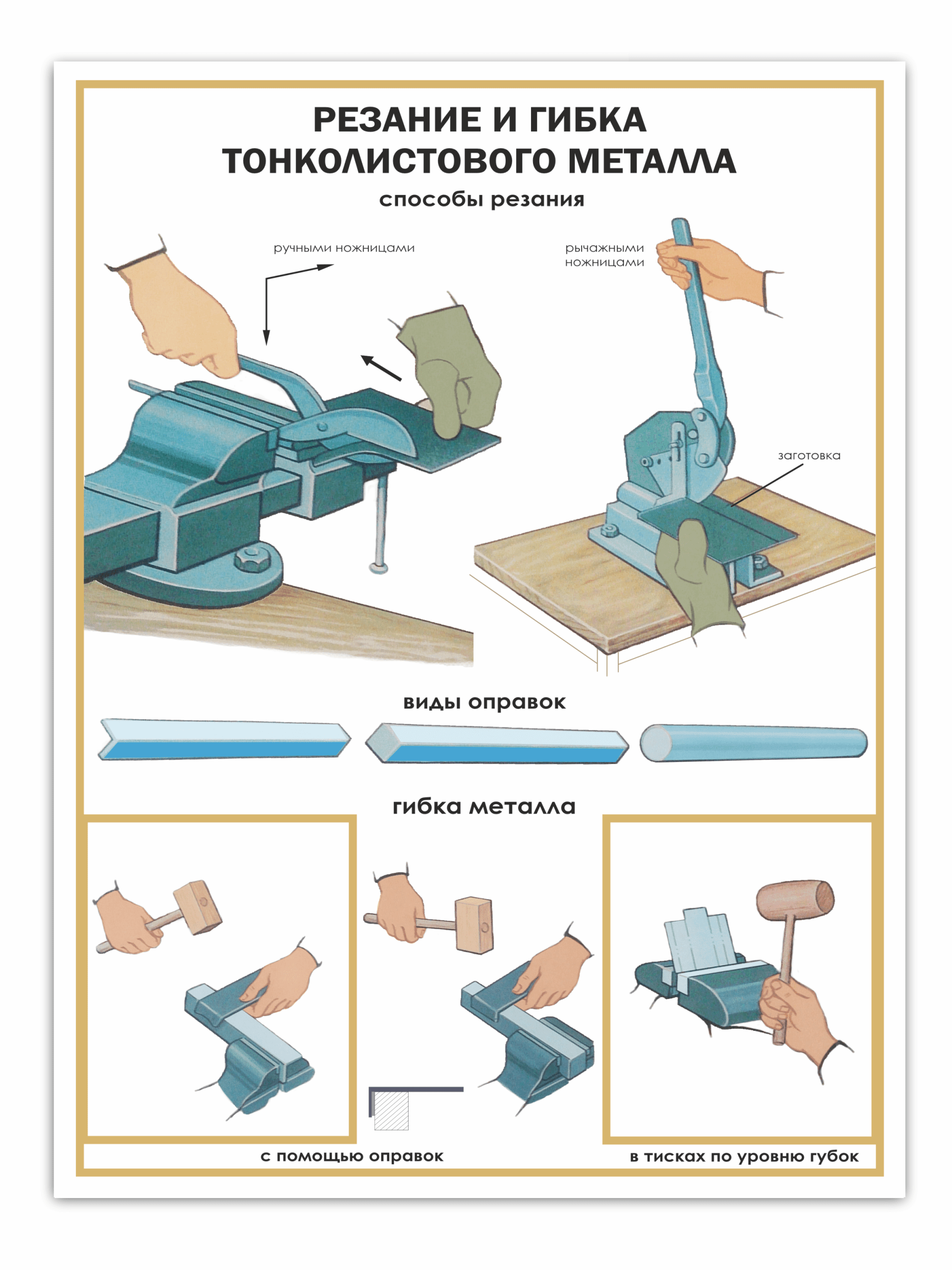 РЕЗАНИЕ И ГИБКА ТОНКОЛИСТОВОГО МЕТАЛЛА

способы резания

ручными ножницами

рычажными ножницами

заготовка

виды оправок

гибка металла

с помощью оправок

в тисках по уровню губок