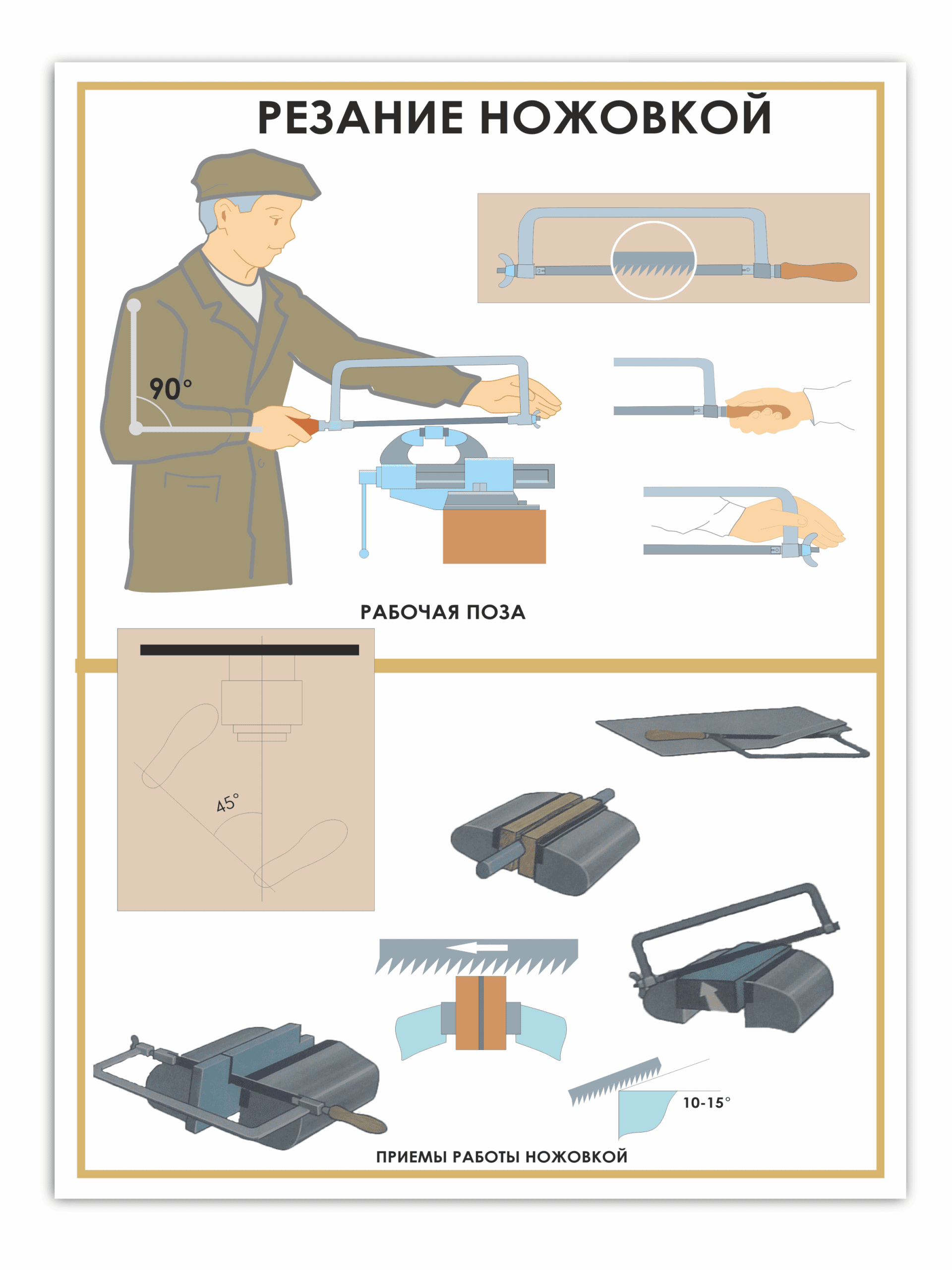 РЕЗАНИЕ НОЖОВКОЙ

90°

РАБОЧАЯ ПОЗА

45°

10-15°

ПРИЕМЫ РАБОТЫ НОЖОВКОЙ