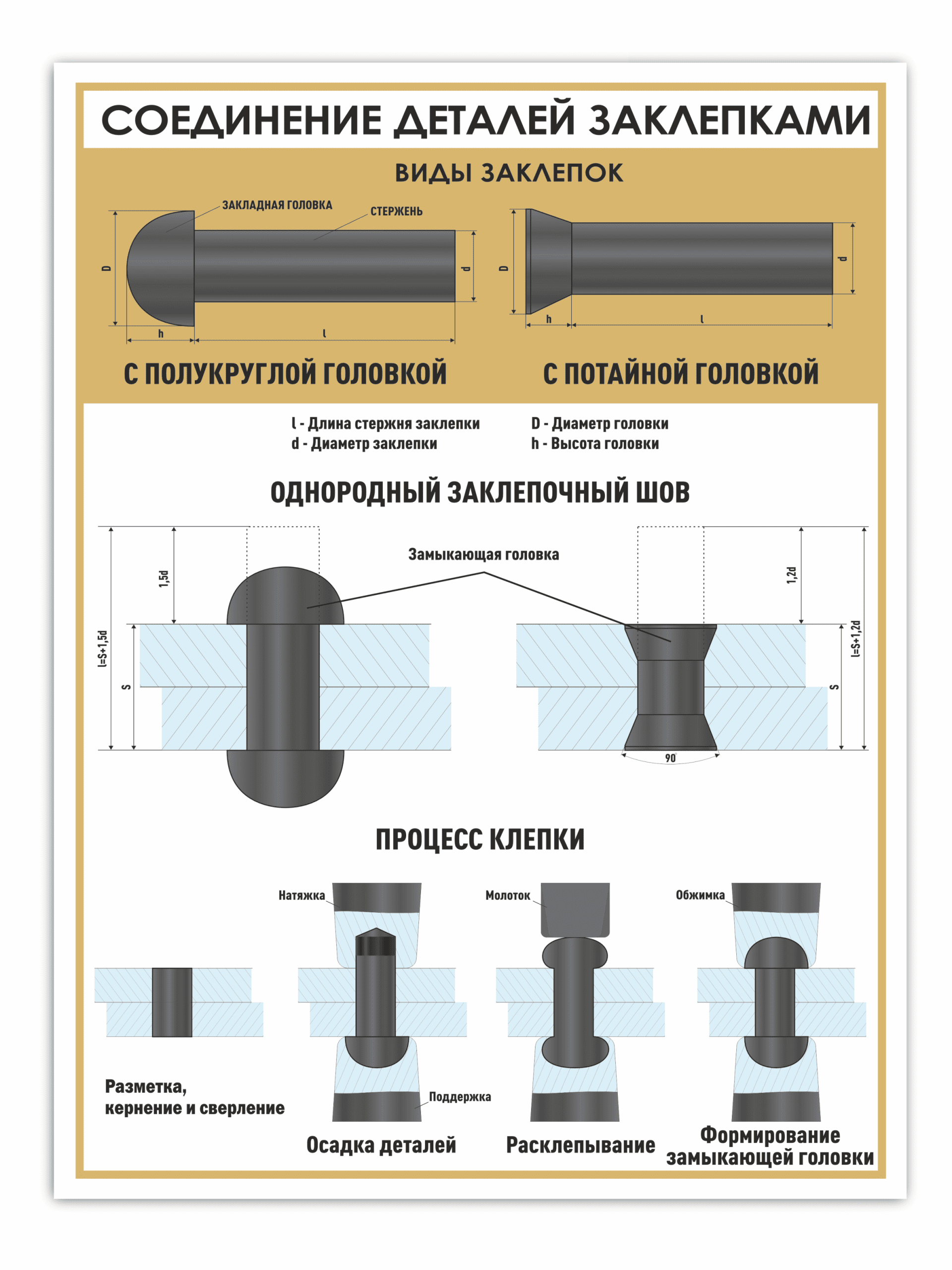 СОЕДИНЕНИЕ ДЕТАЛЕЙ ЗАКЛЕПКАМИ

ВИДЫ ЗАКЛЕПОК

ЗАКЛАДНАЯ ГОЛОВКА

СТЕРЖЕНЬ

D

d

h

l

D

d

h

l

С ПОЛУКРУГЛОЙ ГОЛОВКОЙ

С ПОТАЙНОЙ ГОЛОВКОЙ

l - Длина стержня заклепки
d - Диаметр заклепки

D - Диаметр головки
h - Высота головки

ОДНОРОДНЫЙ ЗАКЛЕПОЧНЫЙ ШОВ

Замыкающая головка

1,5d

l=S+1,5d

S

1,2d

l=S+1,2d

S

90°

ПРОЦЕСС КЛЕПКИ

Натяжка

Молоток

Обжимка

Поддержка

Разметка, кернение и сверление

Осадка деталей

Расклепывание

Формирование замыкающей головки