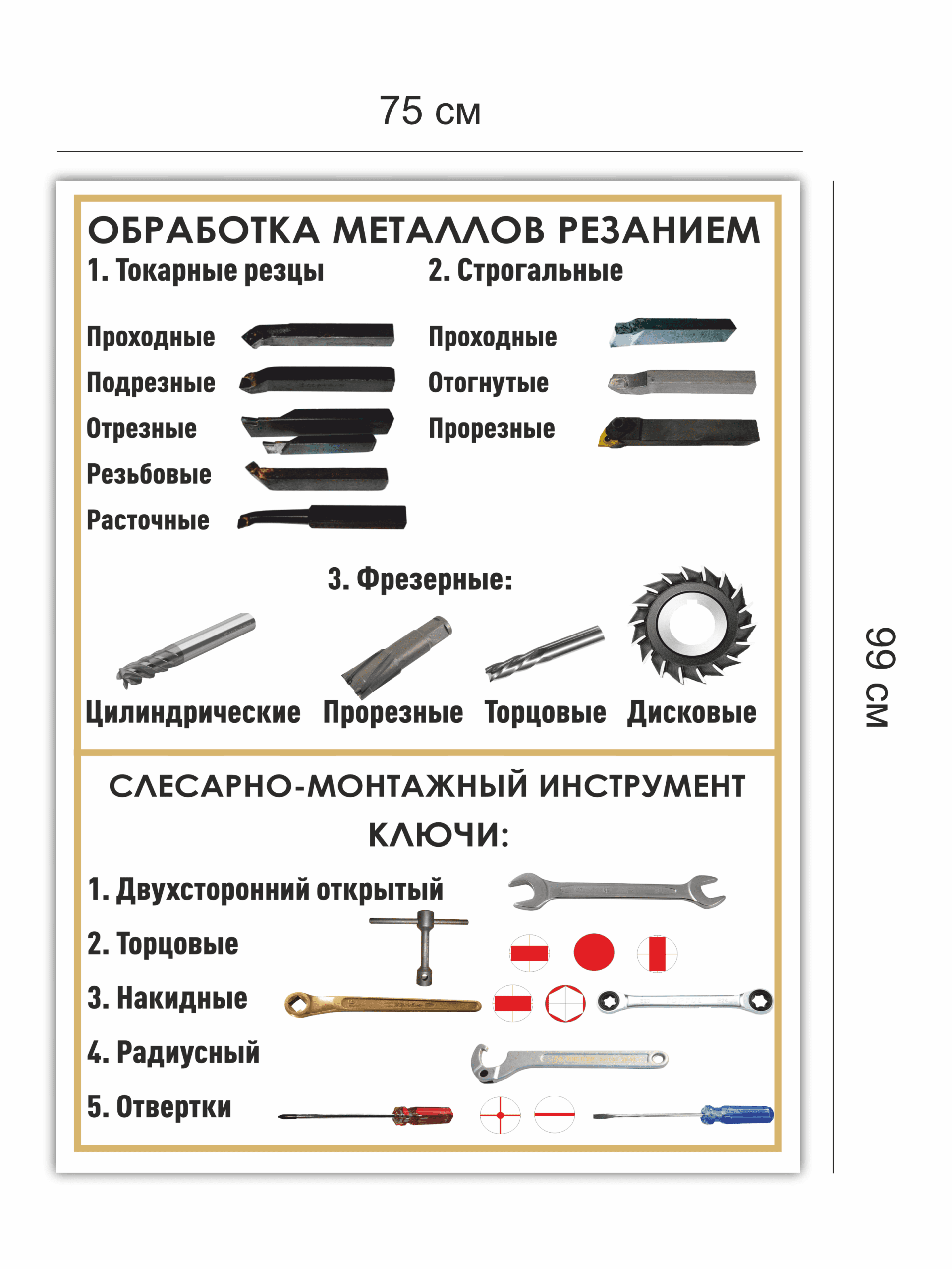 75 см

99 см

ОБРАБОТКА МЕТАЛЛОВ РЕЗАНИЕМ

1. Токарные резцы

Проходные

Подрезные

Отрезные

Резьбовые

Расточные

2. Строгальные

Проходные

Отогнутые

Прорезные

3. Фрезерные:

Цилиндрические Прорезные Торцовые Дисковые

СЛЕСАРНО-МОНТАЖНЫЙ ИНСТРУМЕНТ

КЛЮЧИ:

1. Двухсторонний открытый

2. Торцовые

3. Накидные

4. Радиусный

5. Отвертки