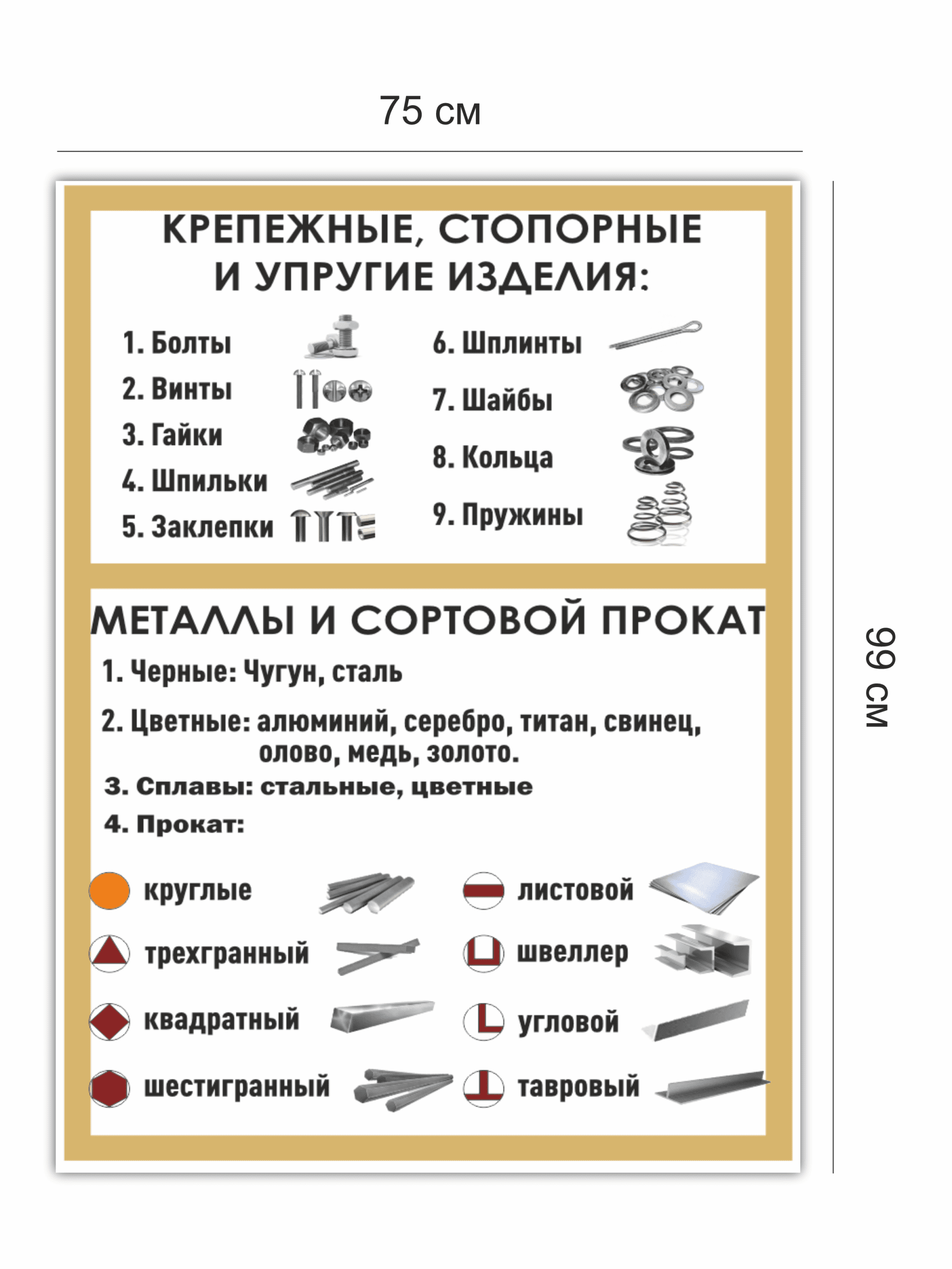 75 см

99 см

КРЕПЕЖНЫЕ, СТОПОРНЫЕ И УПРУГИЕ ИЗДЕЛИЯ:

1. Болты
2. Винты
3. Гайки
4. Шпильки
5. Заклепки

6. Шплинты
7. Шайбы
8. Кольца
9. Пружины

МЕТАЛЛЫ И СОРТОВОЙ ПРОКАТ

1. Черные: Чугун, сталь

2. Цветные: алюминий, серебро, титан, свинец, олово, медь, золото.

3. Сплавы: стальные, цветные

4. Прокат:

круглые
трехгранный
квадратный
шестигранный

листовой
швеллер
угловой
тавровый