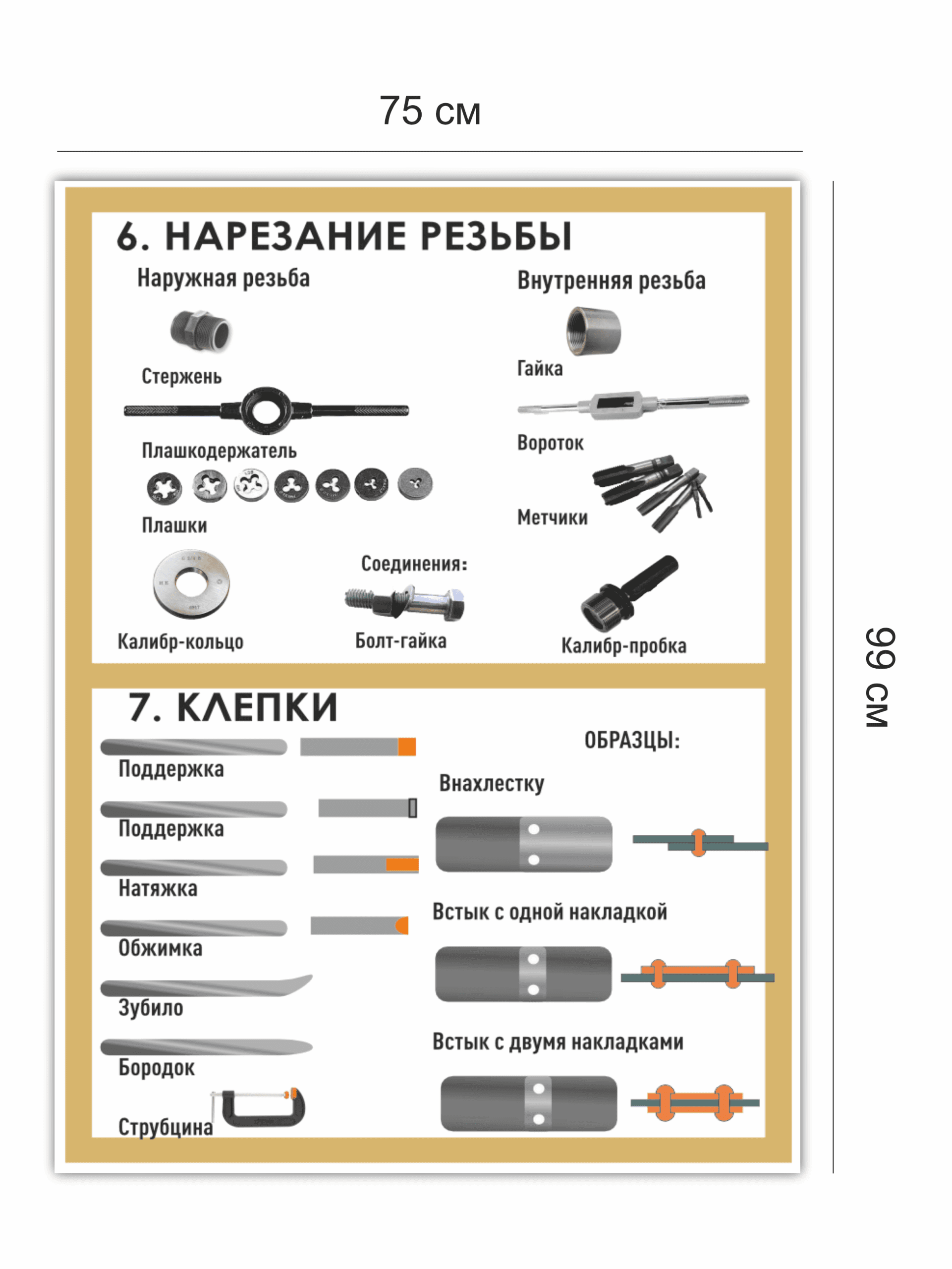 75 см

99 см

6. НАРЕЗАНИЕ РЕЗЬБЫ

Наружная резьба

Стержень

Плашкодержатель

Плашки

Калибр-кольцо

Соединения:

Болт-гайка

Внутренняя резьба

Гайка

Вороток

Метчики

Калибр-пробка

7. КЛЕПКИ

Поддержка

Поддержка

Натяжка

Обжимка

Зубило

Бородок

Струбцина

ОБРАЗЦЫ:

Внахлестку

Встык с одной накладкой

Встык с двумя накладками