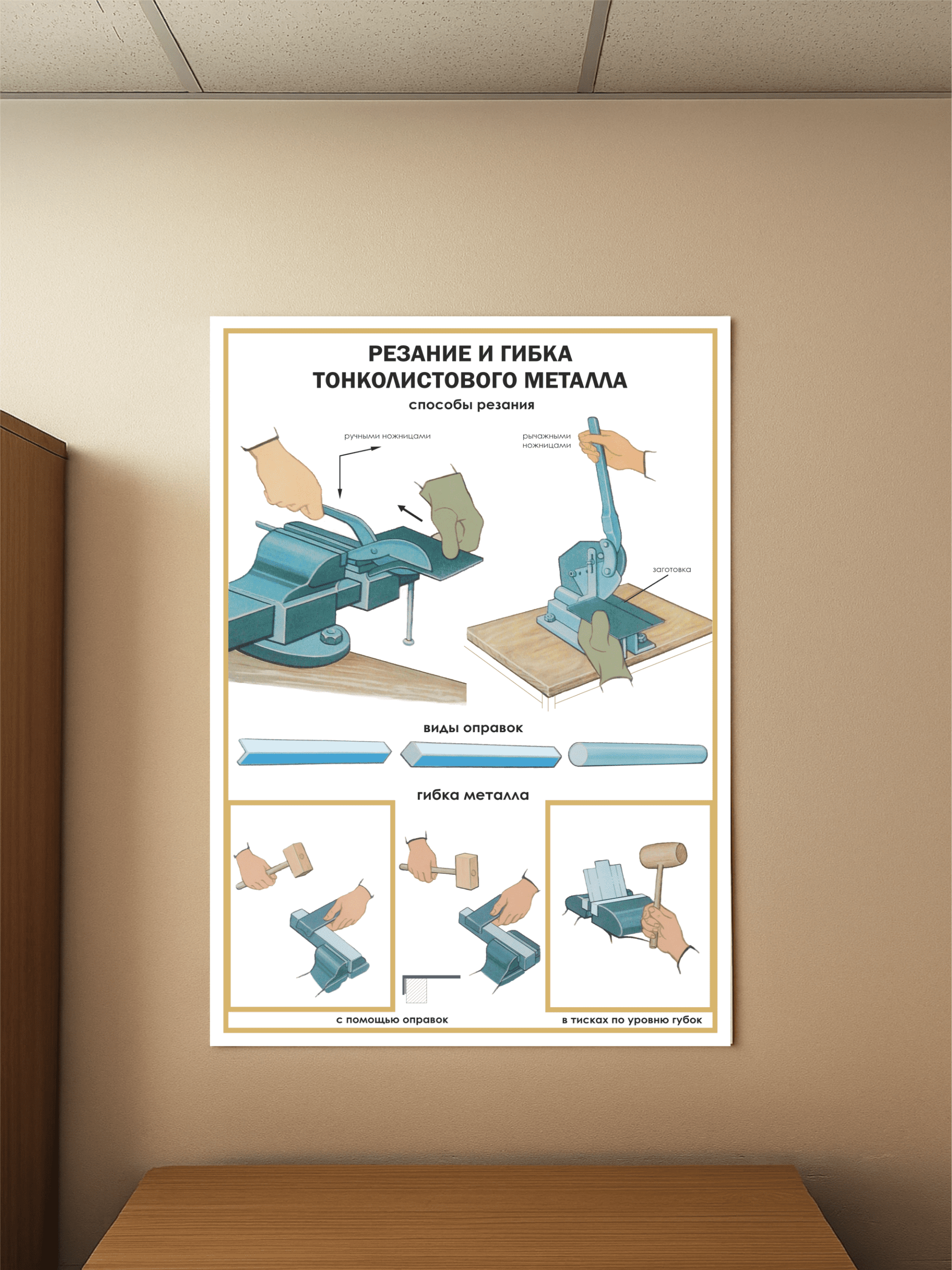 РЕЗАНИЕ И ГИБКА ТОНКОЛИСТОВОГО МЕТАЛЛА

способы резания

ручными ножницами

рычажными ножницами

заготовка

виды оправок

гибка металла

с помощью оправок

в тисках по уровню губок